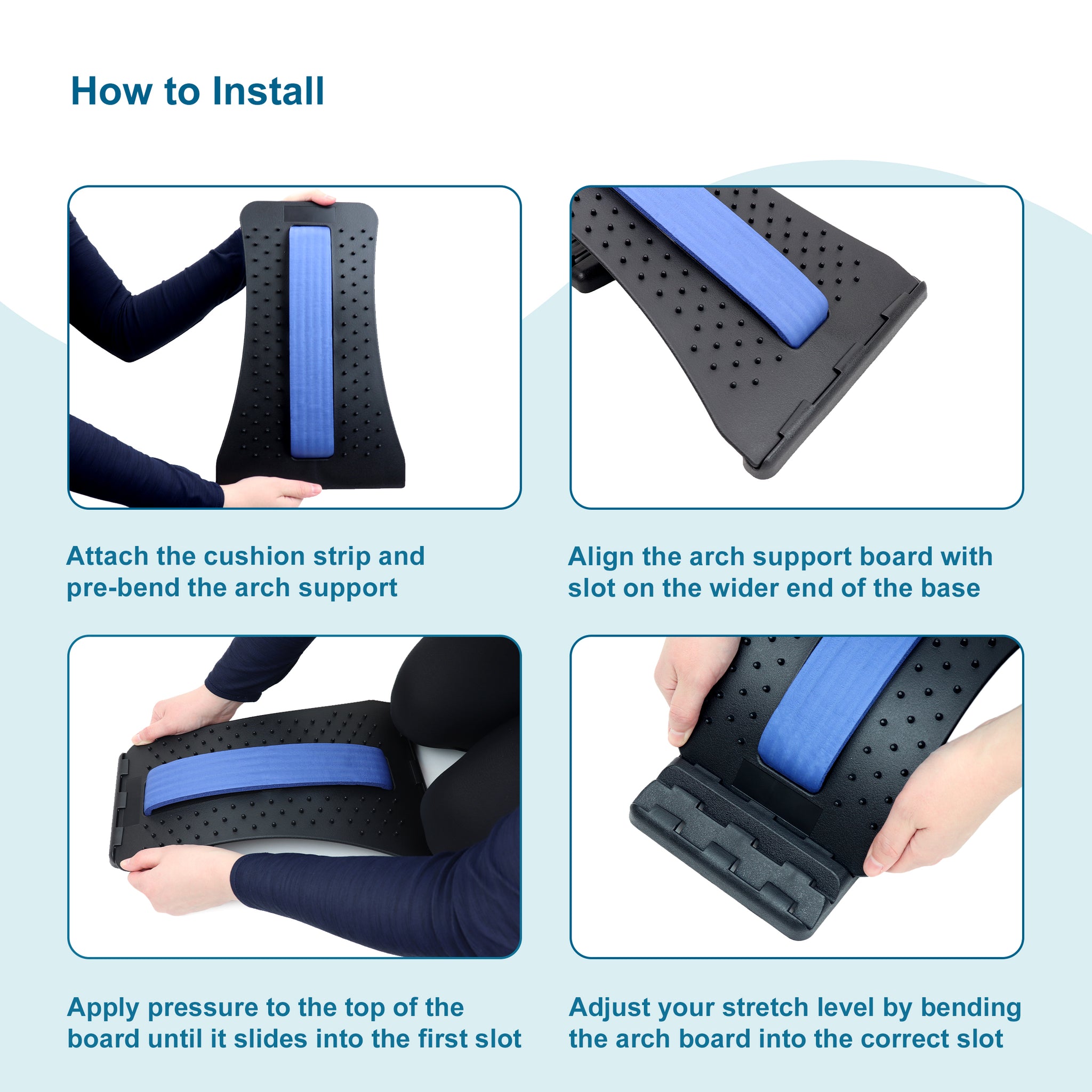 How to Install

Attach the cushion strip and pre-bend the arch support

Align the arch support board with slot on the wider end of the base

Apply pressure to the top of the board until it slides into the first slot

Adjust your stretch level by bending the arch board into the correct slot